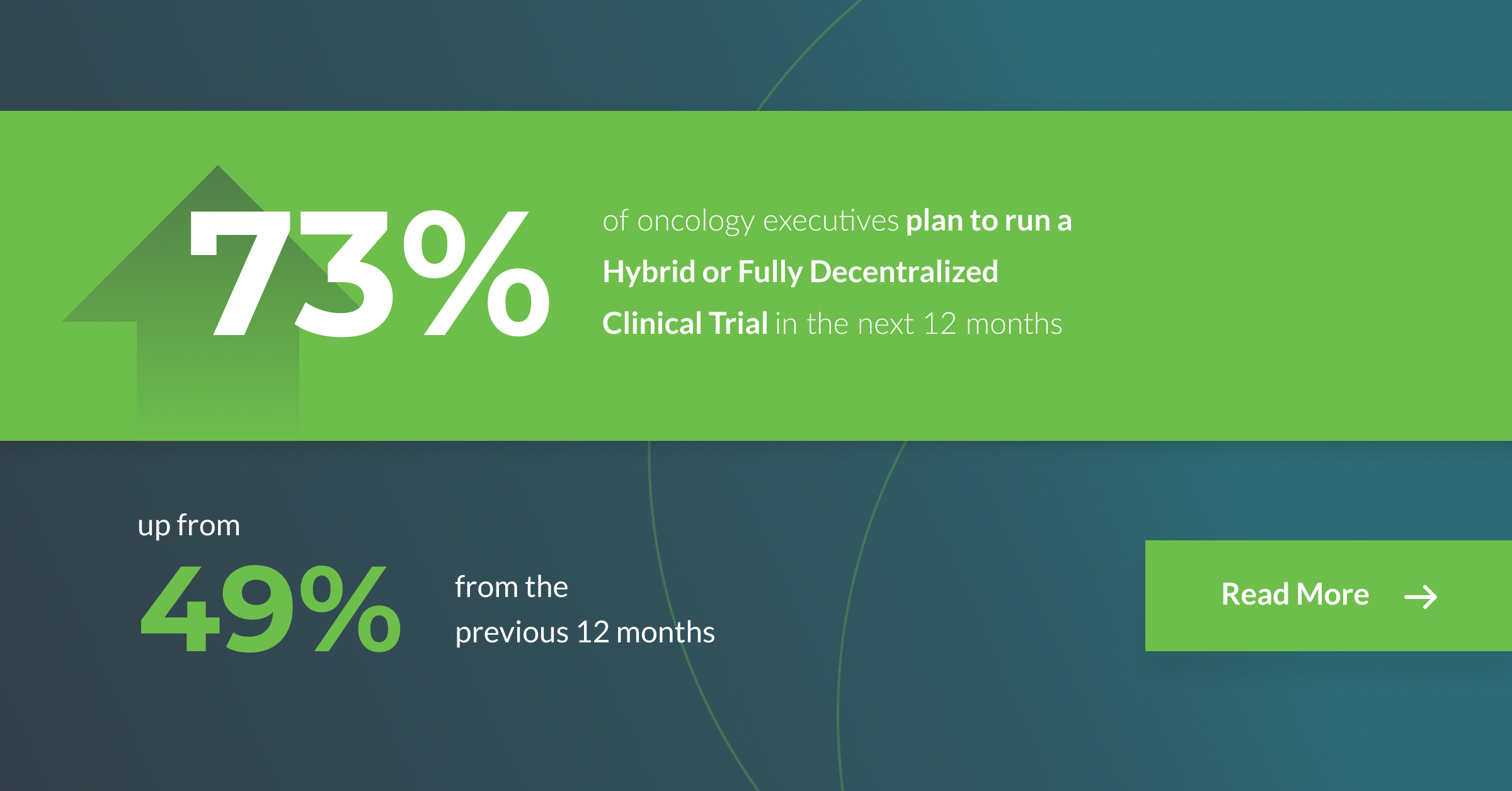 73%

of oncology executives plan to run a Hybrid or Fully Decentralized Clinical Trial in the next 12 months

up from

49%

from the previous 12 months

Read More →